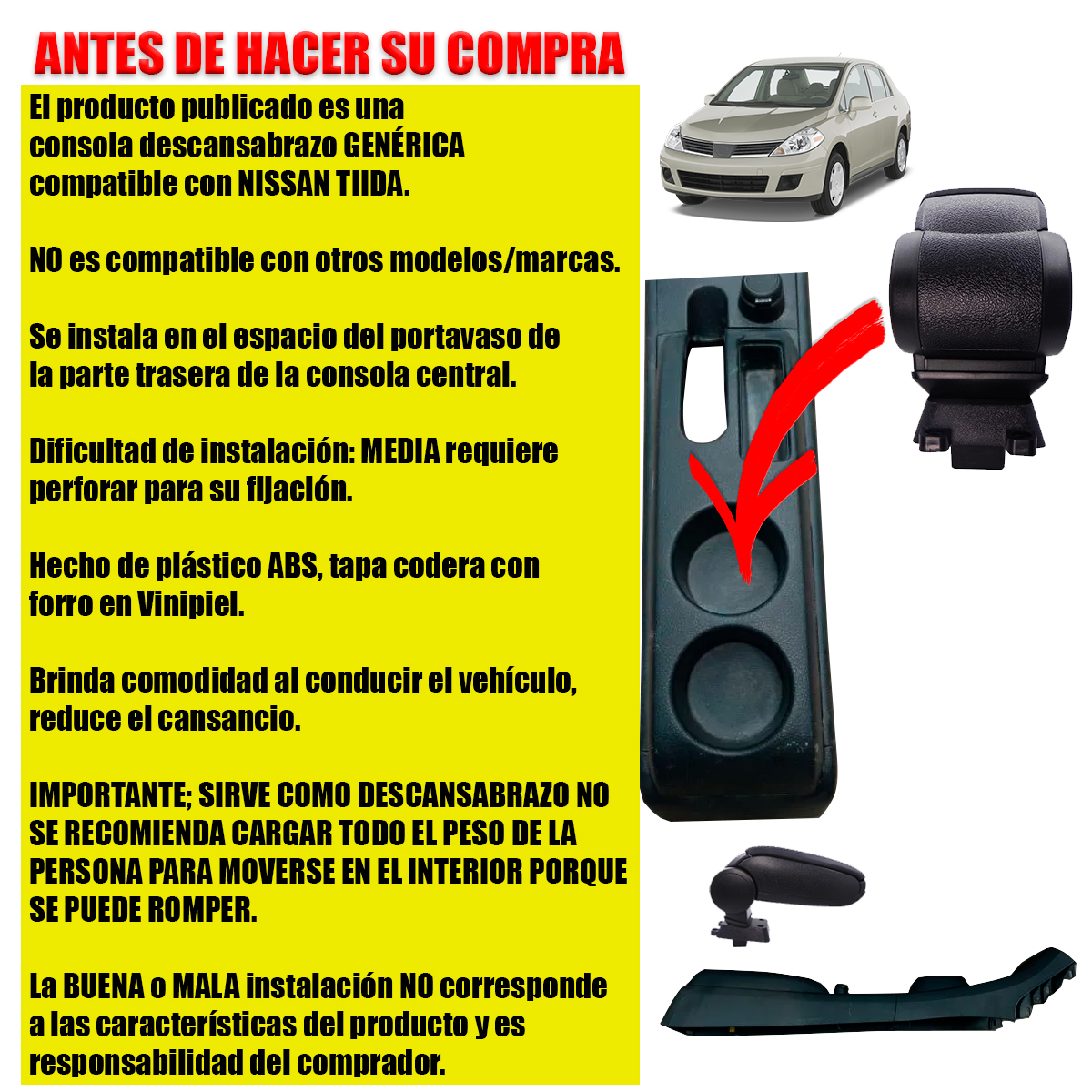 ANTES DE HACER SU COMPRA

El producto publicado es una consola descansabrazo GENÉRICA compatible con NISSAN TIIDA.

NO es compatible con otros modelos/marcas.

Se instala en el espacio del portavaso de la parte trasera de la consola central.

Dificultad de instalación: MEDIA requiere perforar para su fijación.

Hecho de plástico ABS, tapa codera con forro en Vinipiel.

Brinda comodidad al conducir el vehículo, reduce el cansancio.

IMPORTANTE; SIRVE COMO DESCANSABRAZO NO SE RECOMIENDA CARGAR TODO EL PESO DE LA PERSONA PARA MOVERSE EN EL INTERIOR PORQUE SE PUEDE ROMPER.

La BUENA o MALA instalación NO corresponde a las características del producto y es responsabilidad del comprador.